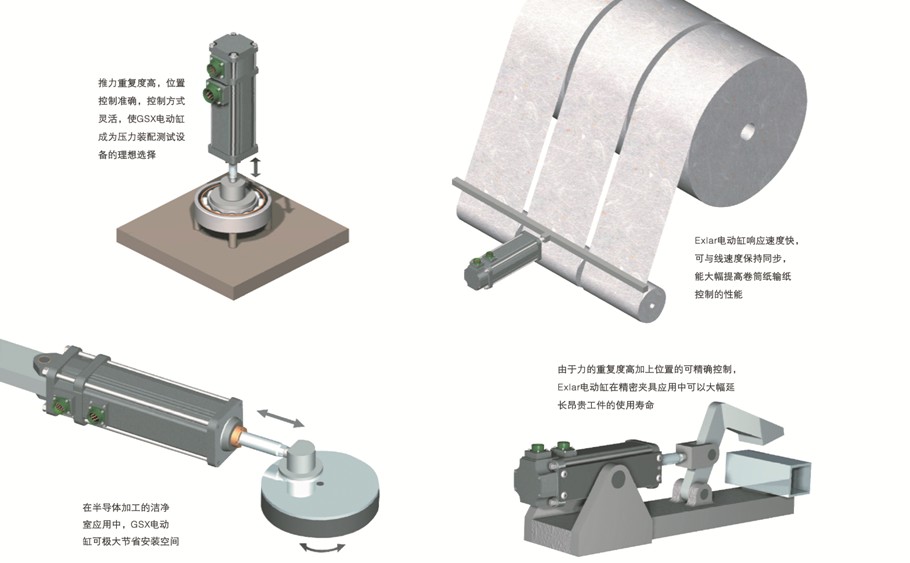 推力重复度高，位置控制准确，控制方式灵活，使GSX电动缸成为压力装配测试设备的理想选择

Exlar电动缸响应速度快，可与线速度保持同步，能大幅提高卷筒纸输纸控制的性能

由于力的重复度高加上位置的可精确控制，Exlar电动缸在精密夹具应用中可以大幅延长昂贵工件的使用寿命

在半导体加工的洁净室应用中，GSX电动缸可极大节省安装空间